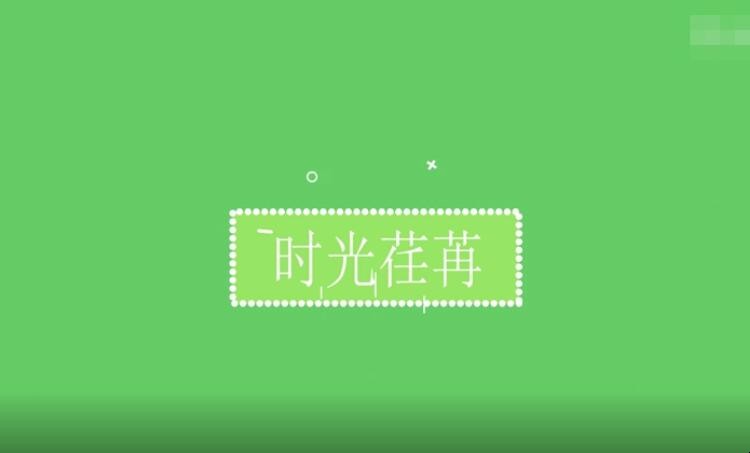 时光荏苒